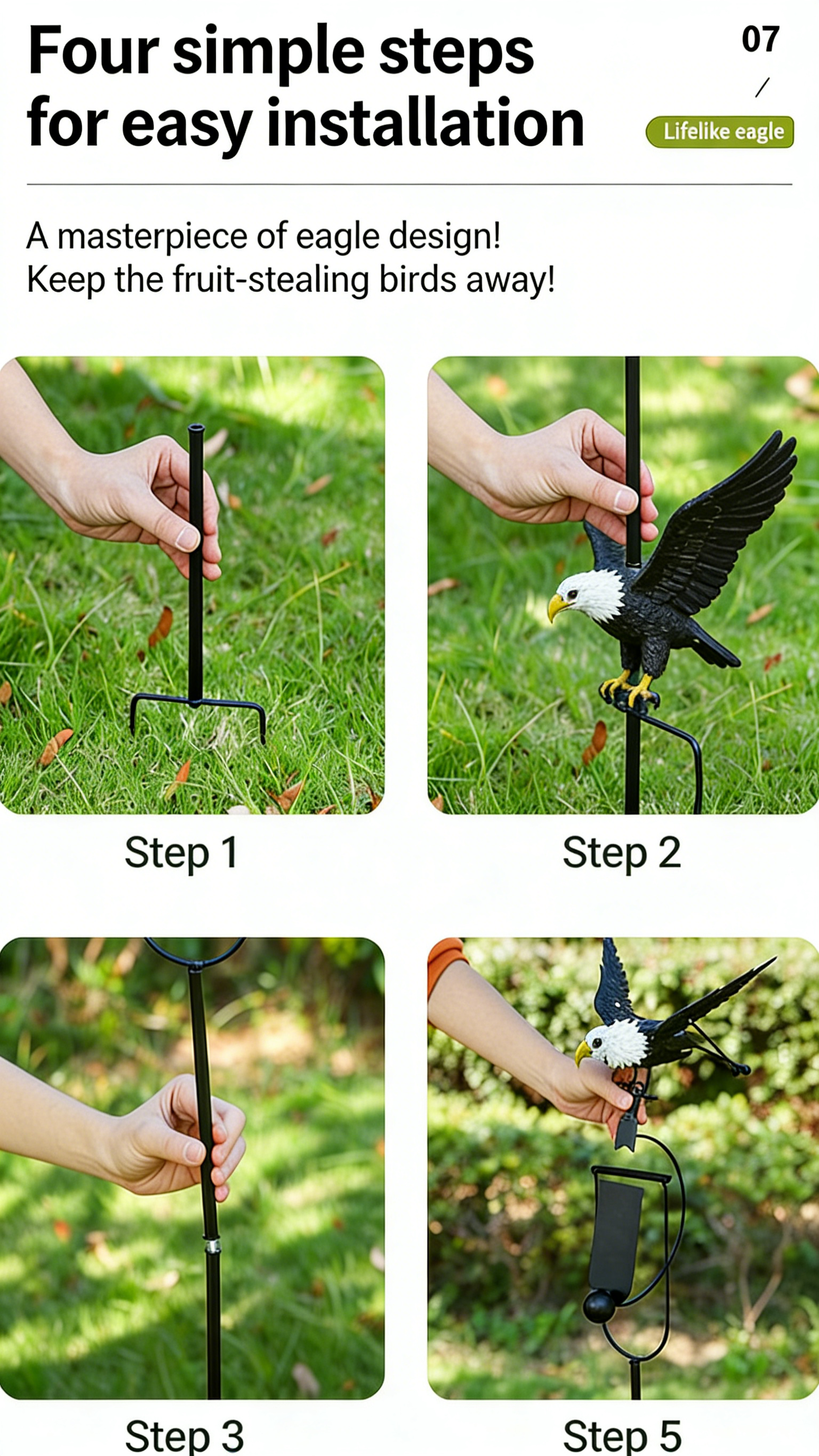 Four simple steps for easy installation

07

/

Lifelike eagle

A masterpiece of eagle design!
Keep the fruit-stealing birds away!

Step 1

Step 2

Step 3

Step 5