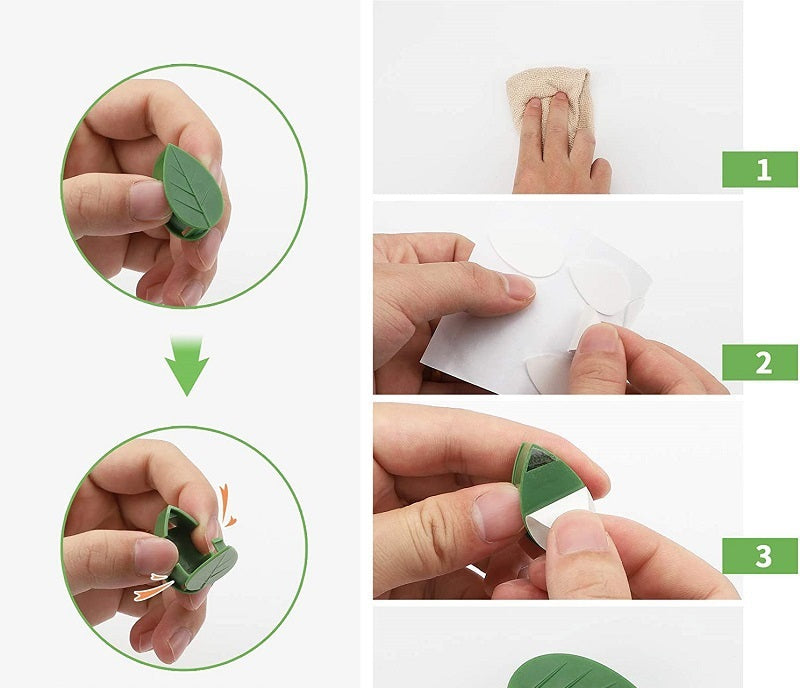 1

2

3